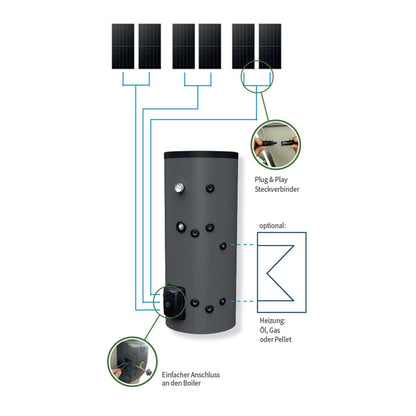 Plug & Play
Steckverbinder

optional:

Heizung:
Öl, Gas
oder Pellet

Einfacher Anschluss
an den Boiler