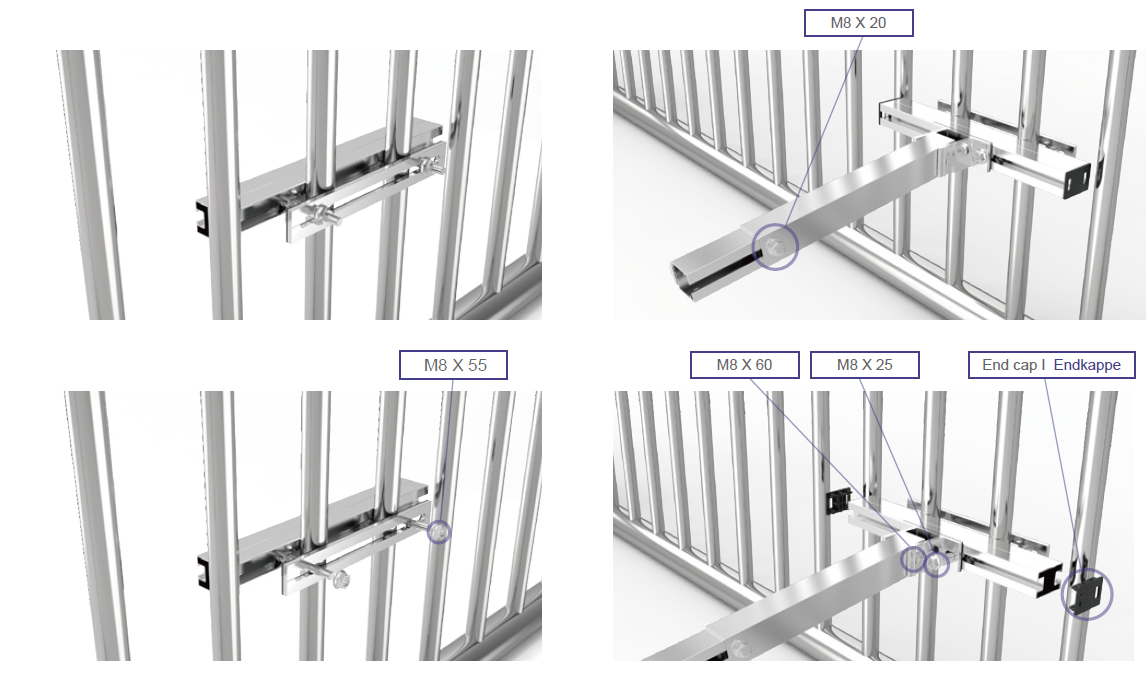 M8 X 20

M8 X 55

M8 X 60

M8 X 25

End cap I Endkappe